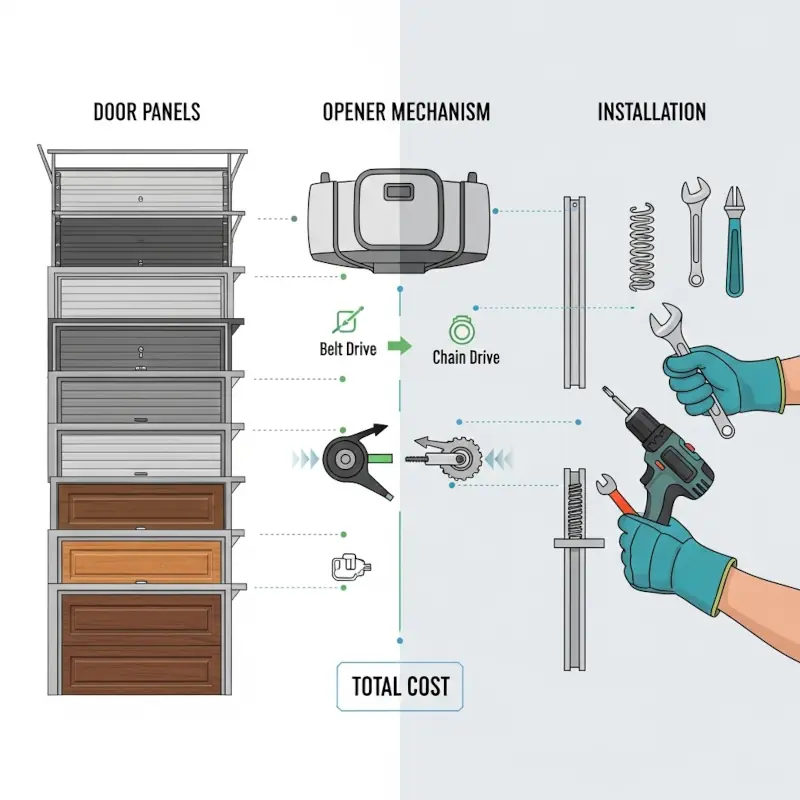 DOOR PANELS

OPENER MECHANISM

INSTALLATION

Belt Drive

Chain Drive

TOTAL COST